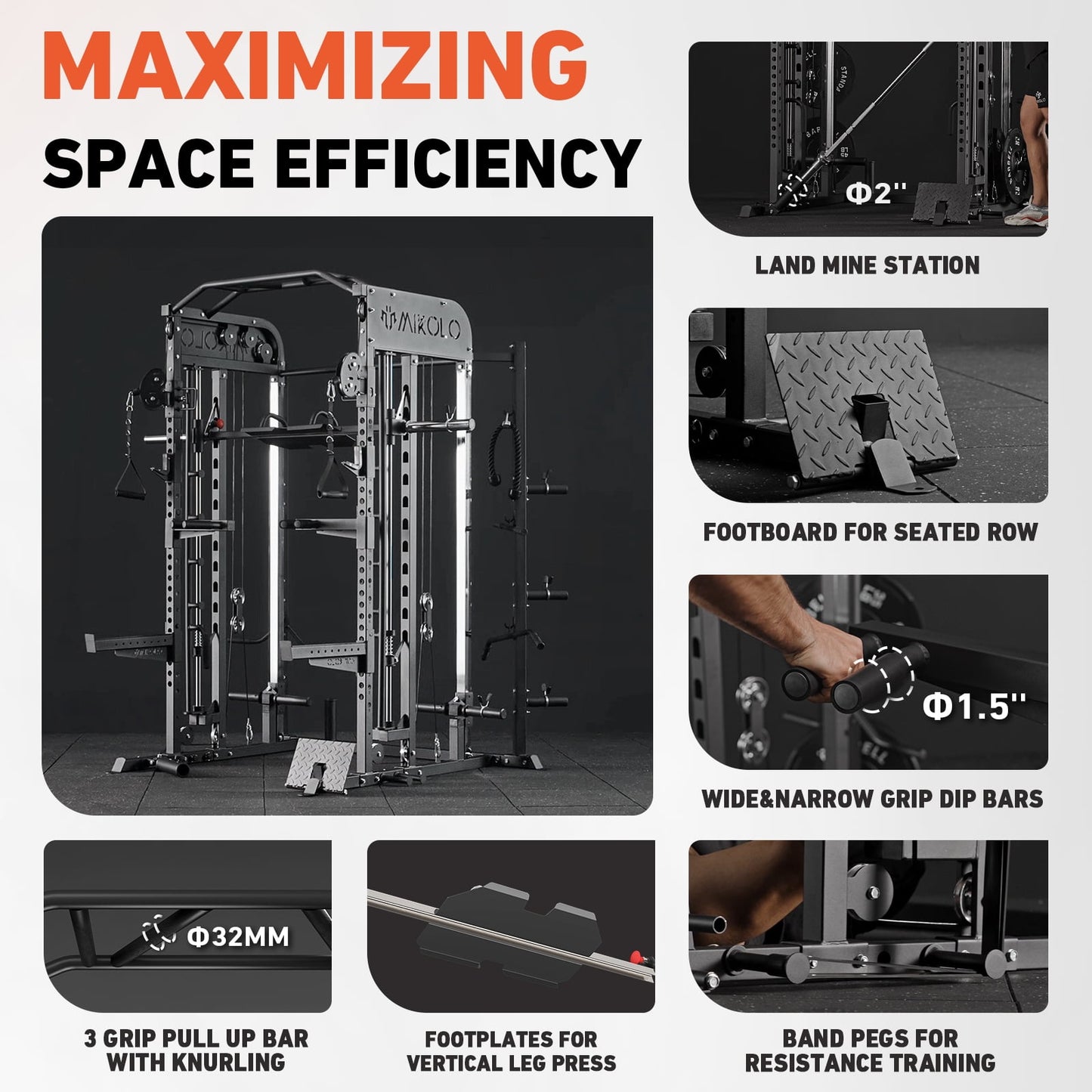 MAXIMIZING
SPACE EFFICIENCY

MIKOLO

Φ2''
LAND MINE STATION

FOOTBOARD FOR SEATED ROW

Φ1.5''
WIDE&NARROW GRIP DIP BARS

Φ32MM
3 GRIP PULL UP BAR WITH KNURLING

FOOTPLATES FOR VERTICAL LEG PRESS

BAND PEGS FOR RESISTANCE TRAINING